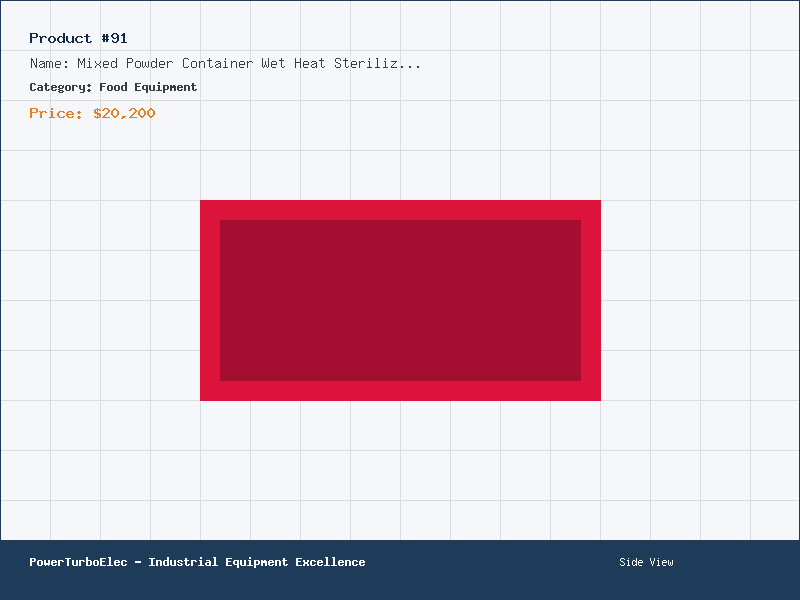 Product #91

Name: Mixed Powder Container Wet Heat Steriliz...

Category: Food Equipment

Price: $20,200

PowerTurboElec - Industrial Equipment Excellence

Side View