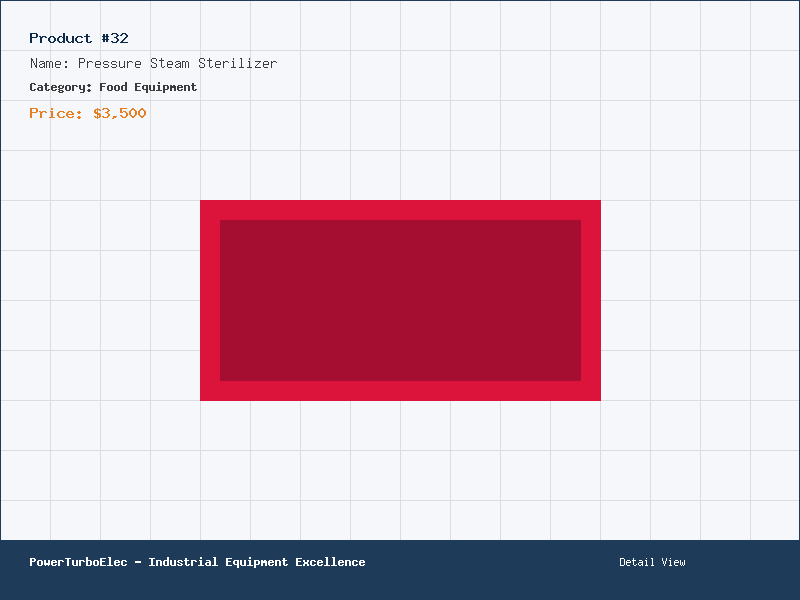 Product #32

Name: Pressure Steam Sterilizer

Category: Food Equipment

Price: $3,500

PowerTurboElec - Industrial Equipment Excellence

Detail View